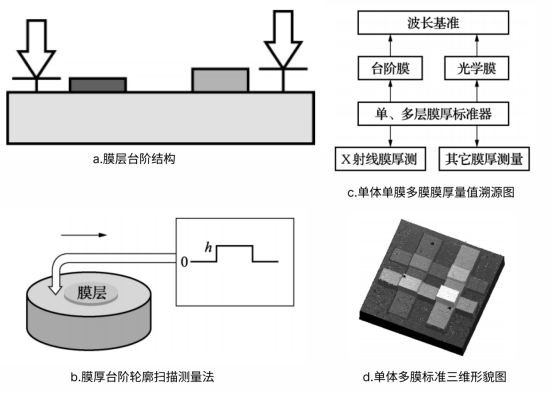 a.膜层台阶结构

波长基准

台阶膜

光学膜

单、多层膜厚标准器

X射线膜厚测

其它膜厚测量

c.单体单膜多膜膜厚量值溯源图

$h$

0

膜层

b.膜厚台阶轮廓扫描测量法

d.单体多膜标准三维形貌图